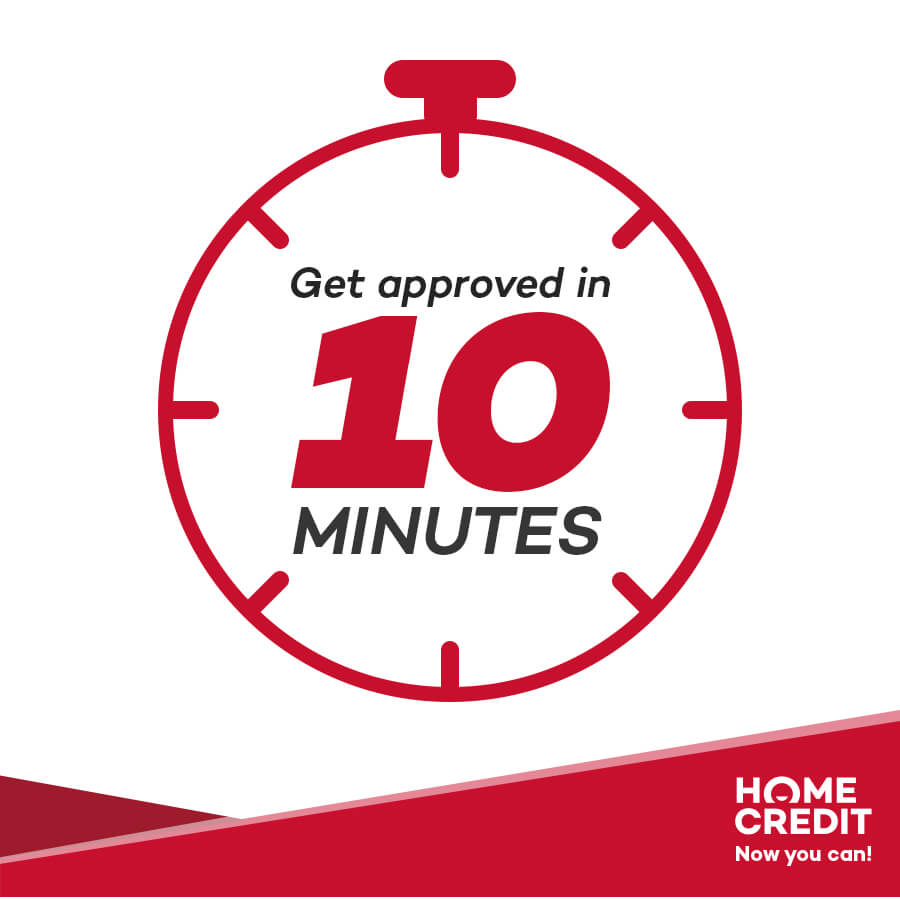 Get approved in
10
MINUTES

HOME
CREDIT
Now you can!