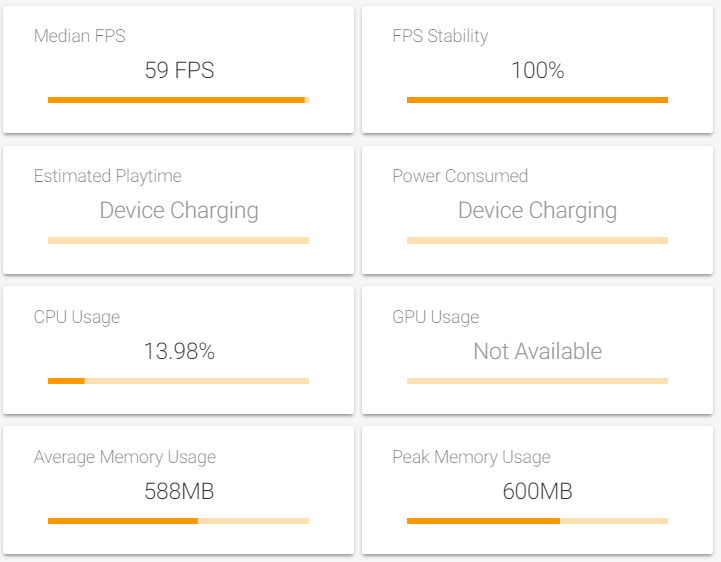 Median FPS
59 FPS

FPS Stability
100%

Estimated Playtime
Device Charging

Power Consumed
Device Charging

CPU Usage
13.98%

GPU Usage
Not Available

Average Memory Usage
588MB

Peak Memory Usage
600MB