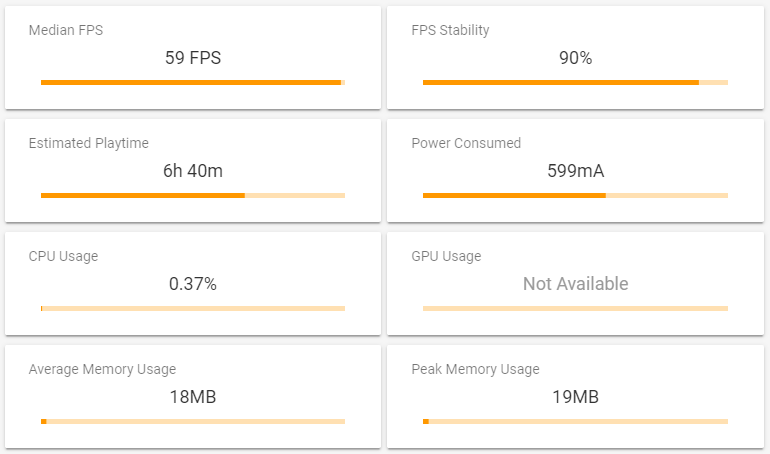 Median FPS
59 FPS

FPS Stability
90%

Estimated Playtime
6h 40m

Power Consumed
599mA

CPU Usage
0.37%

GPU Usage
Not Available

Average Memory Usage
18MB

Peak Memory Usage
19MB